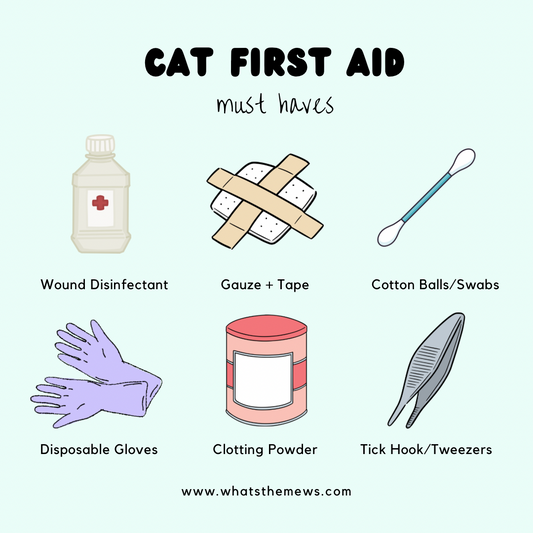 CAT FIRST AID

must haves

Wound Disinfectant

Gauze + Tape

Cotton Balls/Swabs

Disposable Gloves

Clotting Powder

Tick Hook/Tweezers

www.whatsthemews.com